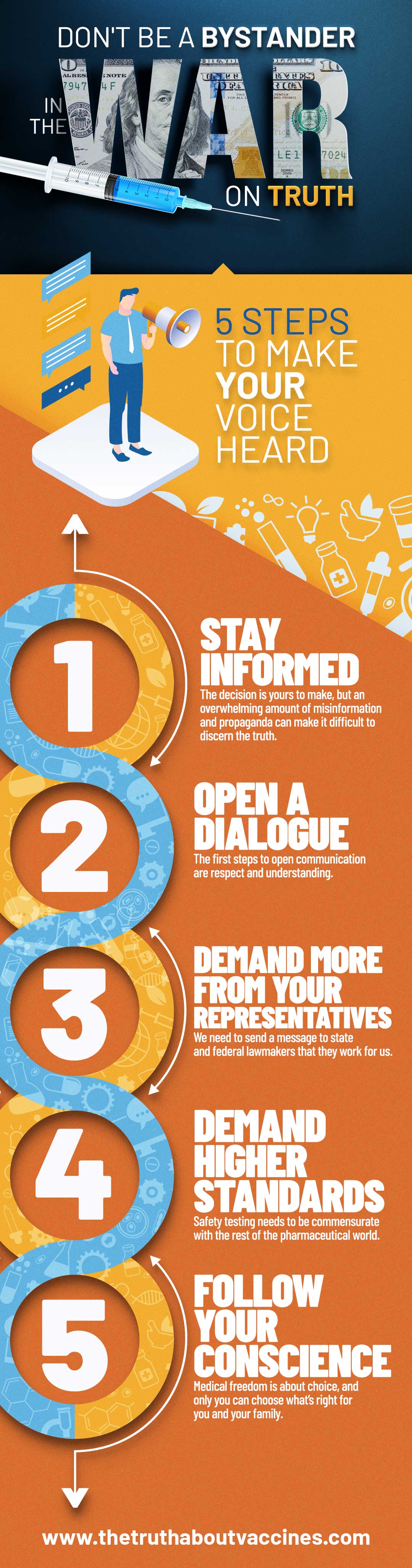 DON'T BE A BYSTANDER

IN THE WAR ON TRUTH

5 STEPS TO MAKE YOUR VOICE HEARD

1

STAY INFORMED

The decision is yours to make, but an overwhelming amount of misinformation and propaganda can make it difficult to discern the truth.

2

OPEN A DIALOGUE

The first steps to open communication are respect and understanding.

3

DEMAND MORE FROM YOUR REPRESENTATIVES

We need to send a message to state and federal lawmakers that they work for us.

4

DEMAND HIGHER STANDARDS

Safety testing needs to be commensurate with the rest of the pharmaceutical world.

5

FOLLOW YOUR CONSCIENCE

Medical freedom is about choice, and only you can choose what's right for you and your family.

www.thetruthaboutvaccines.com